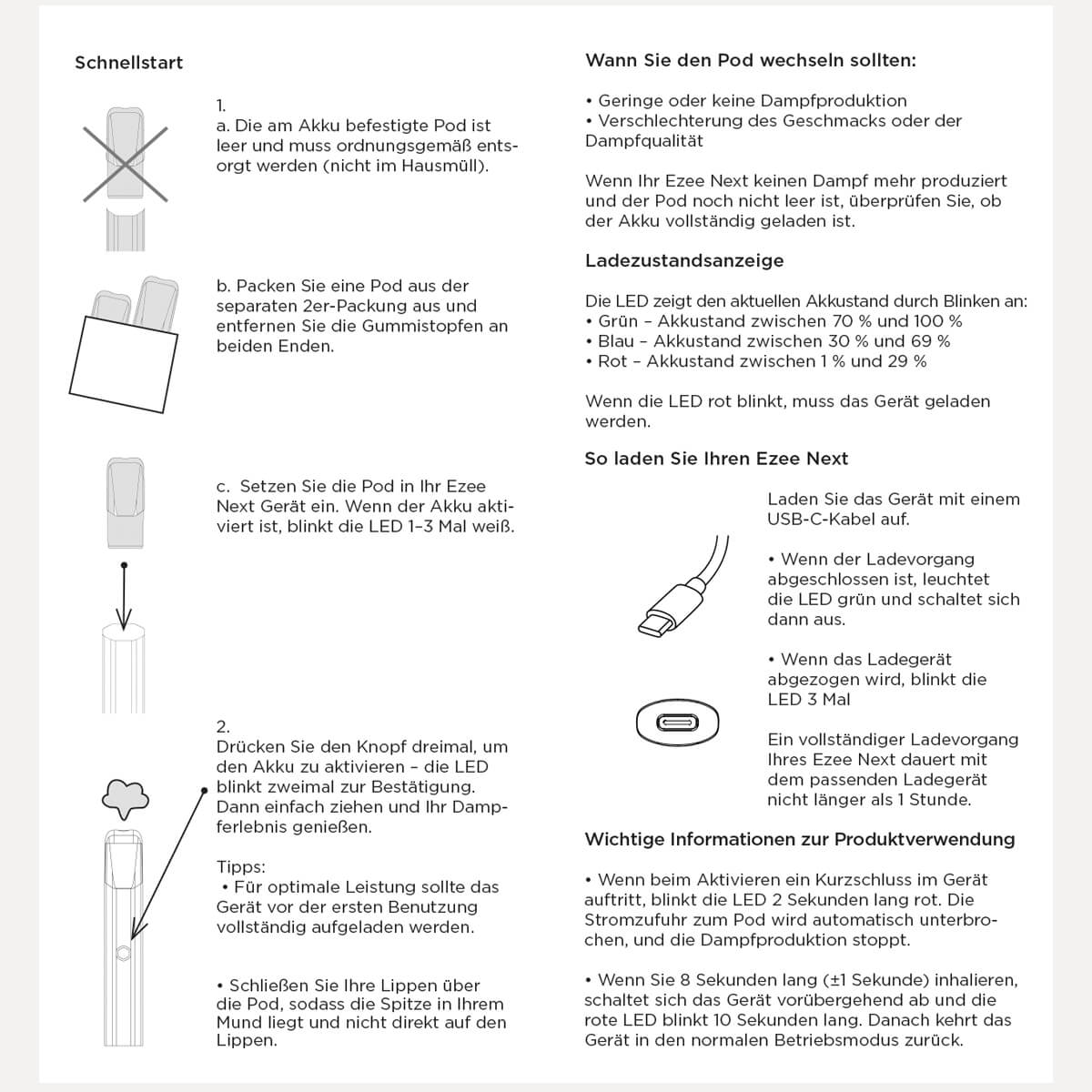 Schnellstart

1.
a. Die am Akku befestigte Pod ist leer und muss ordnungsgemäß entsorgt werden (nicht im Hausmüll).

b. Packen Sie eine Pod aus der separaten 2er-Packung aus und entfernen Sie die Gummistopfen an beiden Enden.

c. Setzen Sie die Pod in Ihr Ezee Next Gerät ein. Wenn der Akku aktiviert ist, blinkt die LED 1–3 Mal weiß.

2.
Drücken Sie den Knopf dreimal, um den Akku zu aktivieren – die LED blinkt zweimal zur Bestätigung. Dann einfach ziehen und Ihr Dampferlebnis genießen.

Tipps:
• Für optimale Leistung sollte das Gerät vor der ersten Benutzung vollständig aufgeladen werden.

• Schließen Sie Ihre Lippen über die Pod, sodass die Spitze in Ihrem Mund liegt und nicht direkt auf den Lippen.

Wann Sie den Pod wechseln sollten:

• Geringe oder keine Dampfproduktion
• Verschlechterung des Geschmacks oder der Dampfqualität

Wenn Ihr Ezee Next keinen Dampf mehr produziert und der Pod noch nicht leer ist, überprüfen Sie, ob der Akku vollständig geladen ist.

Ladezustandsanzeige

Die LED zeigt den aktuellen Akkustand durch Blinken an:
• Grün – Akkustand zwischen 70 % und 100 %
• Blau – Akkustand zwischen 30 % und 69 %
• Rot – Akkustand zwischen 1 % und 29 %

Wenn die LED rot blinkt, muss das Gerät geladen werden.

So laden Sie Ihren Ezee Next

Laden Sie das Gerät mit einem USB-C-Kabel auf.

• Wenn der Ladevorgang abgeschlossen ist, leuchtet die LED grün und schaltet sich dann aus.

• Wenn das Ladegerät abgezogen wird, blinkt die LED 3 Mal

Ein vollständiger Ladevorgang Ihres Ezee Next dauert mit dem passenden Ladegerät nicht länger als 1 Stunde.

Wichtige Informationen zur Produktverwendung

• Wenn beim Aktivieren ein Kurzschluss im Gerät auftritt, blinkt die LED 2 Sekunden lang rot. Die Stromzufuhr zum Pod wird automatisch unterbrochen, und die Dampfproduktion stoppt.

• Wenn Sie 8 Sekunden lang (±1 Sekunde) inhalieren, schaltet sich das Gerät vorübergehend ab und die rote LED blinkt 10 Sekunden lang. Danach kehrt das Gerät in den normalen Betriebsmodus zurück.